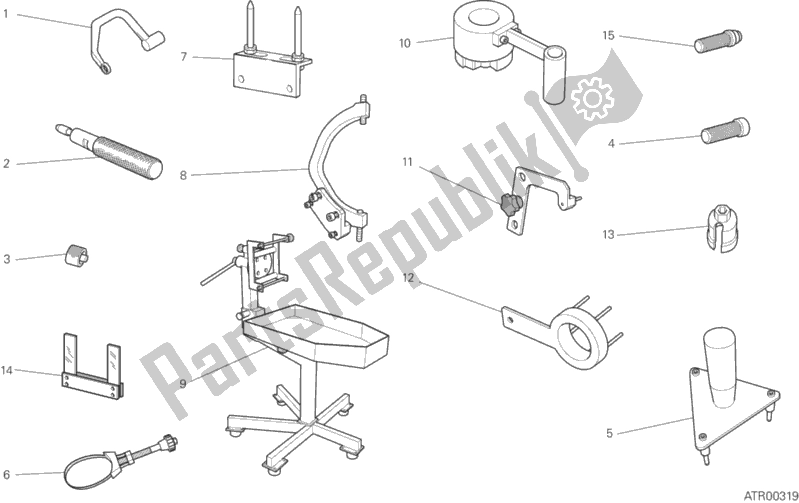 1
7
10
15
2
8
11
4
3
13
12
14
9
5
6
PartsRepublik
ATR00319